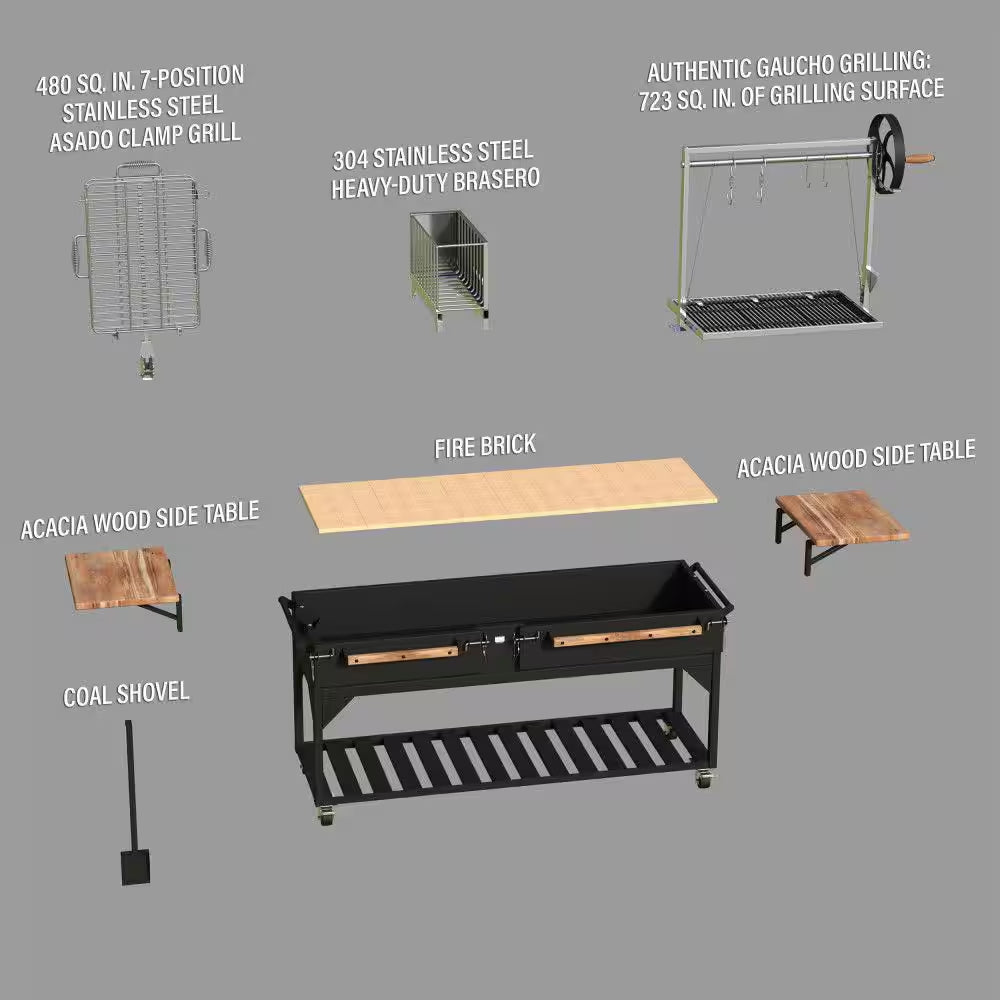 480 SQ. IN. 7-POSITION STAINLESS STEEL ASADO CLAMP GRILL

304 STAINLESS STEEL HEAVY-DUTY BRASERO

AUTHENTIC GAUCHO GRILLING: 723 SQ. IN. OF GRILLING SURFACE

FIRE BRICK

ACACIA WOOD SIDE TABLE

ACACIA WOOD SIDE TABLE

COAL SHOVEL